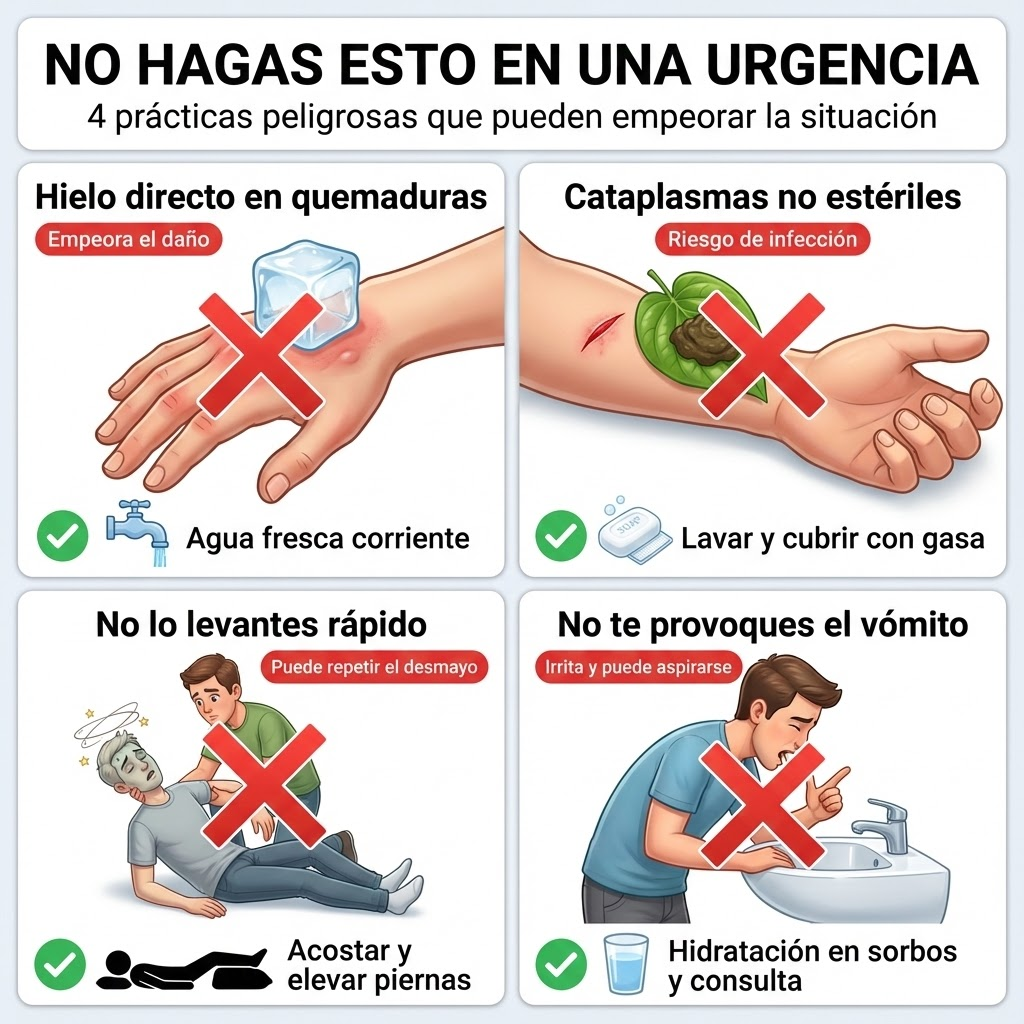 NO HAGAS ESTO EN UNA URGENCIA
4 prácticas peligrosas que pueden empeorar la situación

Hielo directo en quemaduras
Empeora el daño
Agua fresca corriente

Cataplasmas no estériles
Riesgo de infección
SOAP
Lavar y cubrir con gasa

No lo levantes rápido
Puede repetir el desmayo
Acostar y elevar piernas

No te provoques el vómito
Irrita y puede aspirarse
Hidratación en sorbos y consulta